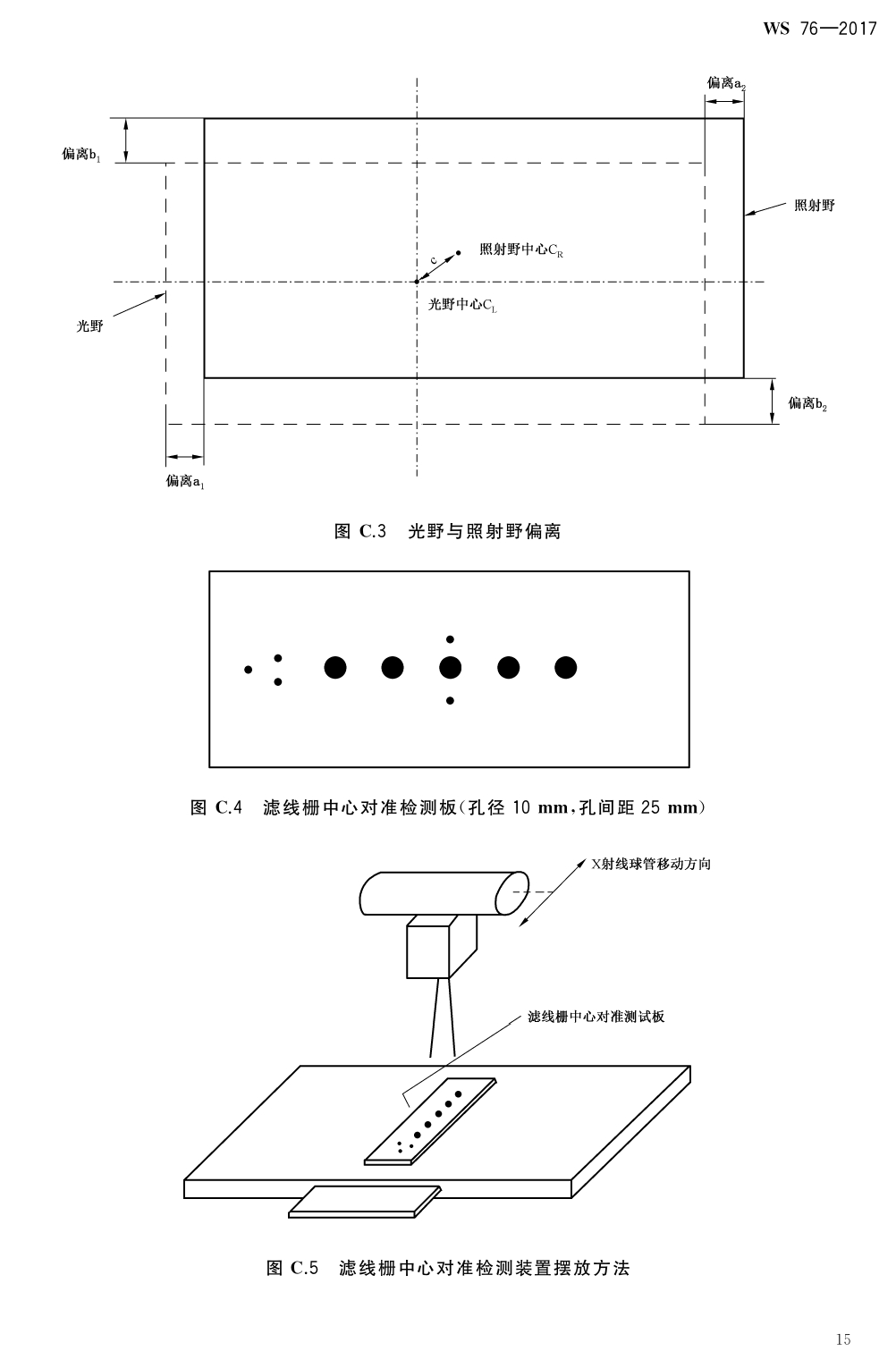 WS 76—2017

偏离$a_2$

偏离$b_1$

照射野

c

照射野中心$C_R$

光野中心$C_L$

光野

偏离$b_2$

偏离$a_1$

图 C.3 光野与照射野偏离

图 C.4 滤线栅中心对准检测板(孔径 10 mm,孔间距 25 mm)

X射线球管移动方向

滤线栅中心对准测试板

图 C.5 滤线栅中心对准检测装置摆放方法

15